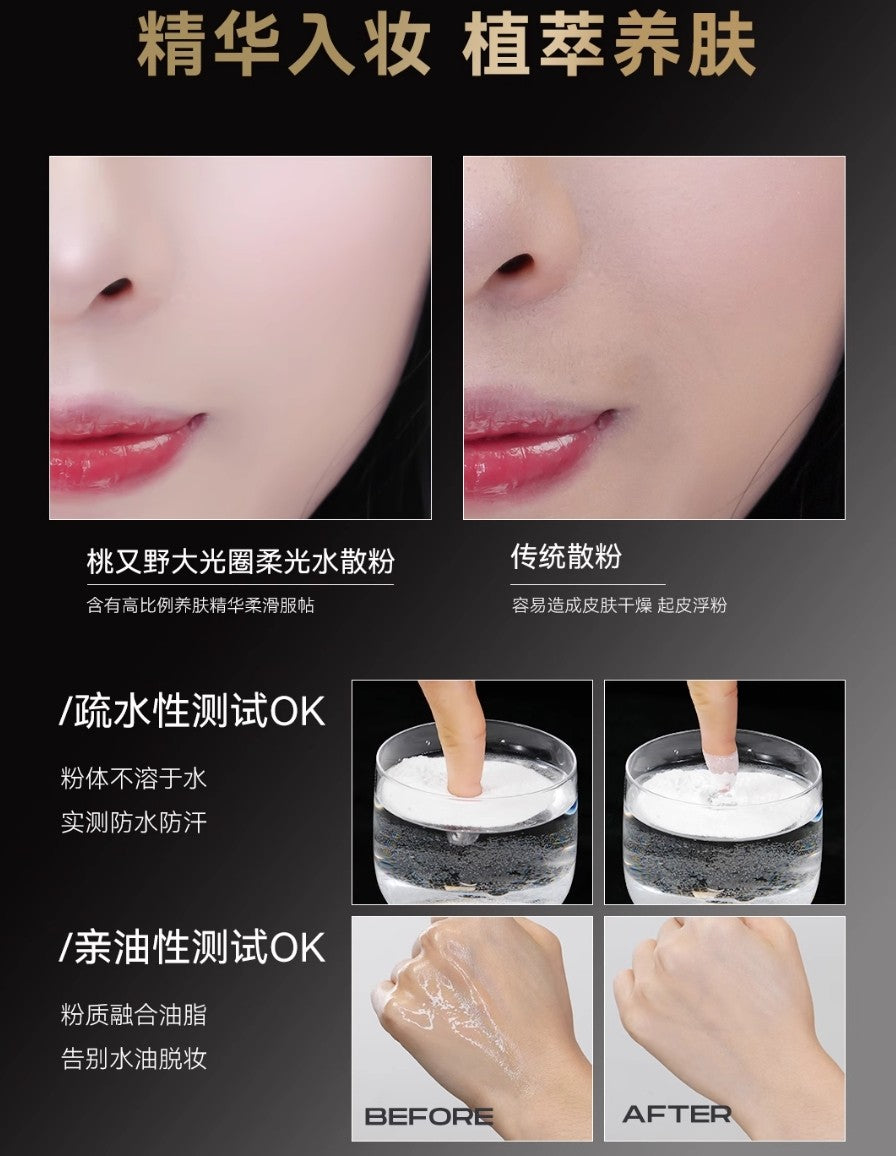 精华入妆 植萃养肤

桃又野大光圈柔光水散粉

含有高比例养肤精华柔滑服帖

传统散粉

容易造成皮肤干燥 起皮浮粉

/疏水性测试OK

粉体不溶于水
实测防水防汗

/亲油性测试OK

粉质融合油脂
告别水油脱妆

BEFORE

AFTER