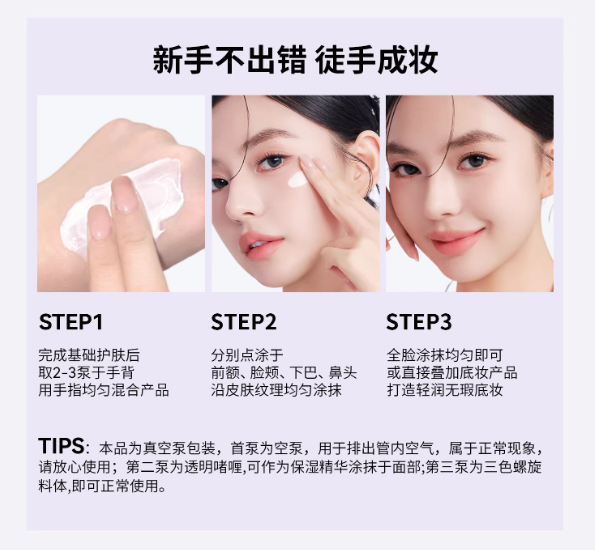 新手不出错 徒手成妆

STEP1
完成基础护肤后
取2-3泵于手背
用手指均匀混合产品

STEP2
分别点涂于
前额、脸颊、下巴、鼻头
沿皮肤纹理均匀涂抹

STEP3
全脸涂抹均匀即可
或直接叠加底妆产品
打造轻润无瑕底妆

TIPS：本品为真空泵包装，首泵为空泵，用于排出管内空气，属于正常现象，请放心使用；第二泵为透明啫喱,可作为保湿精华涂抹于面部;第三泵为三色螺旋料体,即可正常使用。