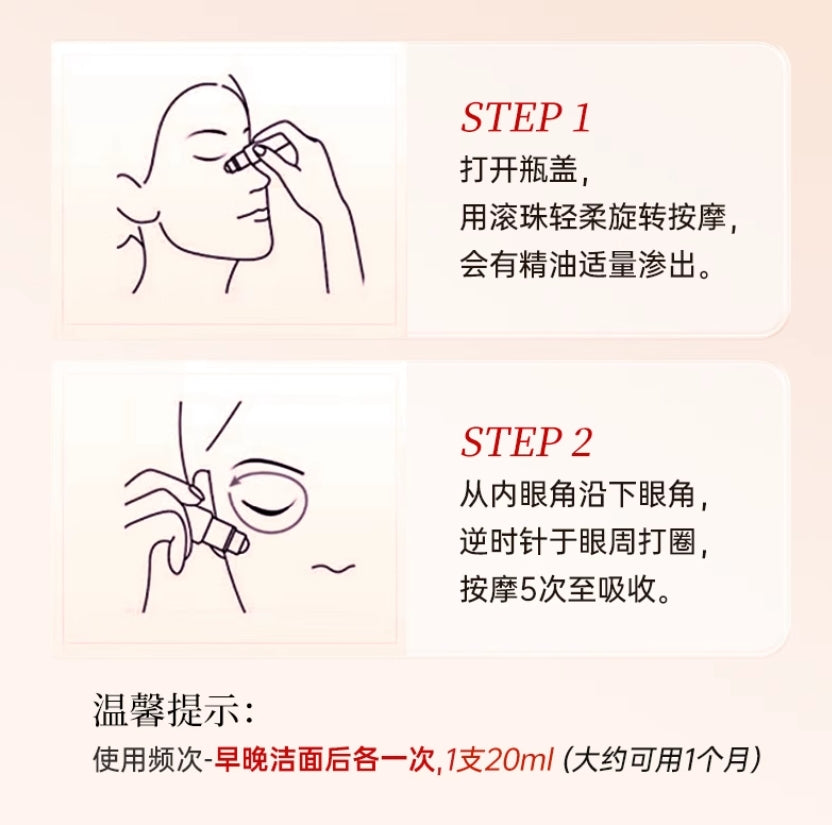 STEP 1
打开瓶盖，
用滚珠轻柔旋转按摩，
会有精油适量渗出。

STEP 2
从内眼角沿下眼角，
逆时针于眼周打圈，
按摩5次至吸收。

温馨提示：
使用频次-早晚洁面后各一次，1支20ml（大约可用1个月）