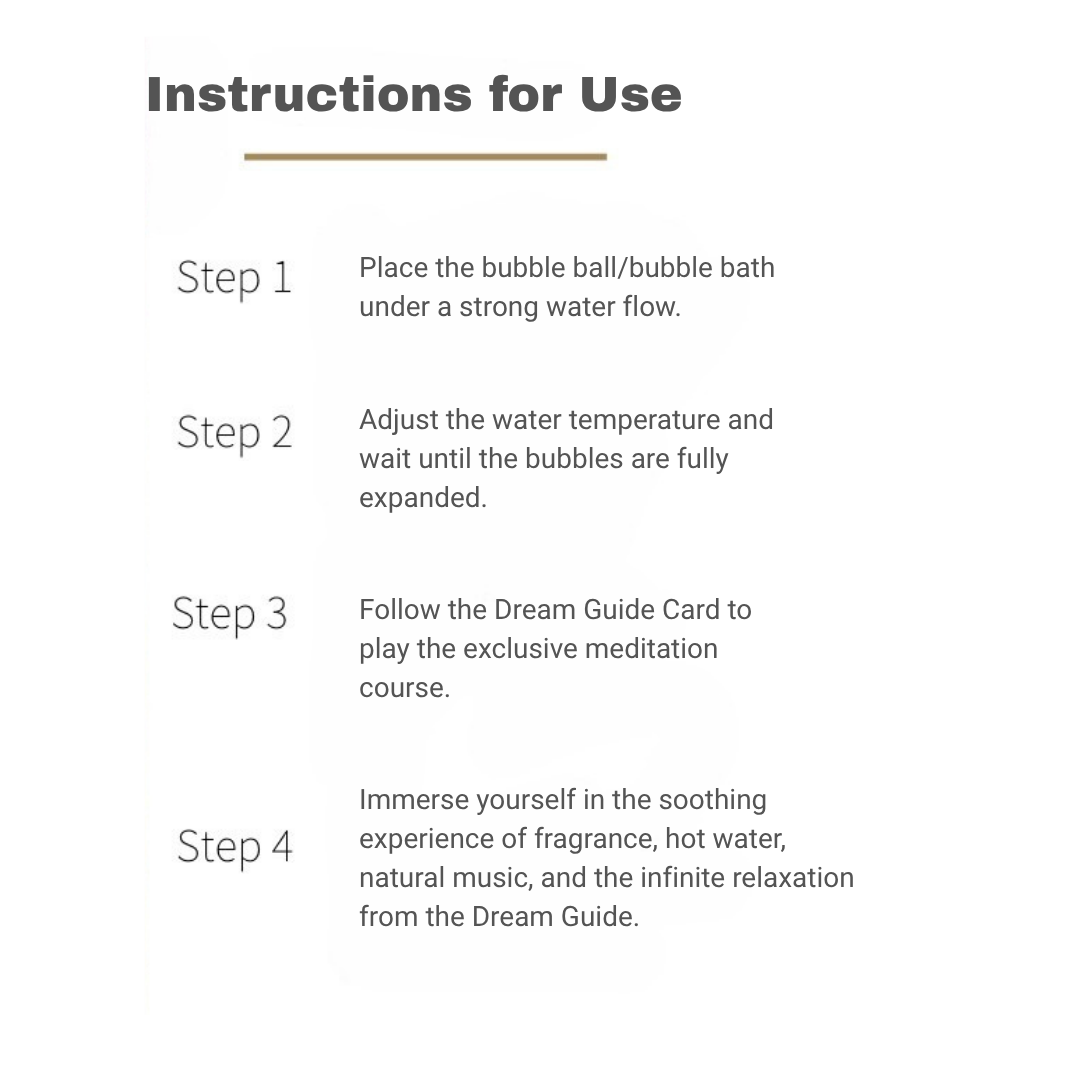 Instructions for Use

Step 1
Place the bubble ball/bubble bath under a strong water flow.

Step 2
Adjust the water temperature and wait until the bubbles are fully expanded.

Step 3
Follow the Dream Guide Card to play the exclusive meditation course.

Step 4
Immerse yourself in the soothing experience of fragrance, hot water, natural music, and the infinite relaxation from the Dream Guide.