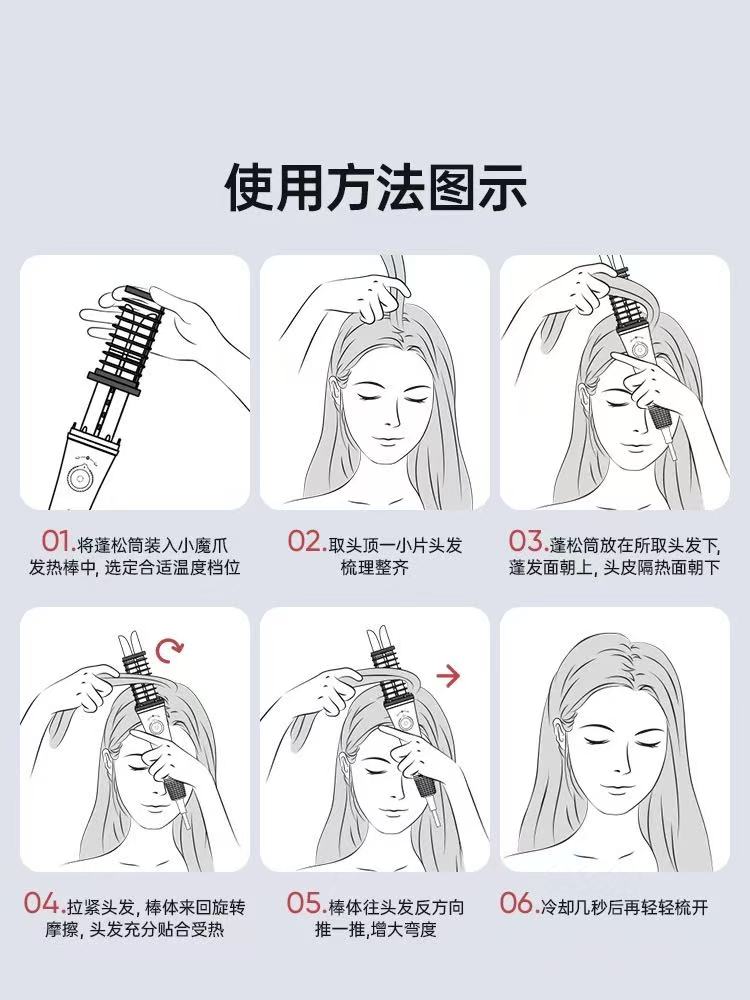 使用方法图示

01.将蓬松筒装入小魔爪发热棒中, 选定合适温度档位

02.取头顶一小片头发梳理整齐

03.蓬松筒放在所取头发下, 蓬发面朝上, 头皮隔热面朝下

04.拉紧头发, 棒体来回旋转摩擦, 头发充分贴合受热

05.棒体往头发反方向推一推,增大弯度

06.冷却几秒后再轻轻梳开