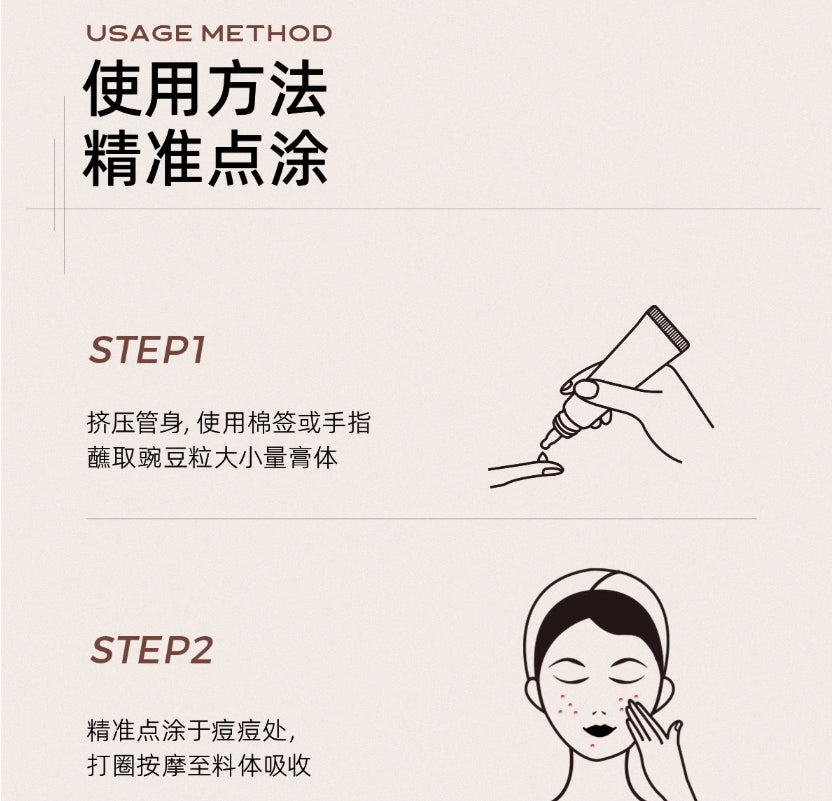 USAGE METHOD
使用方法
精准点涂

STEP1

挤压管身, 使用棉签或手指蘸取豌豆粒大小量膏体

STEP2

精准点涂于痘痘处, 打圈按摩至料体吸收