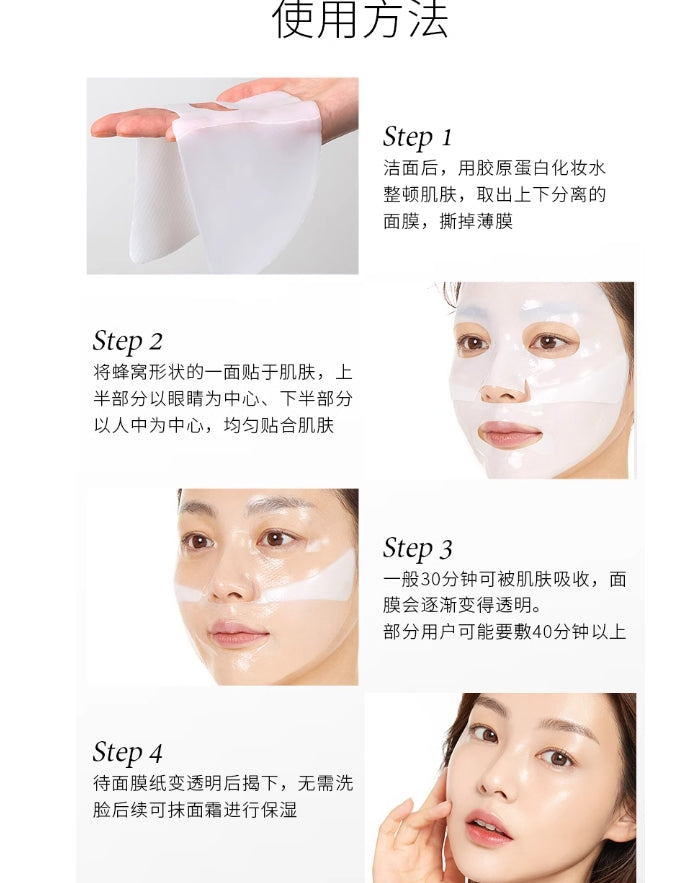 使用方法

Step 1
洁面后，用胶原蛋白化妆水整顿肌肤，取出上下分离的面膜，撕掉薄膜

Step 2
将蜂窝形状的一面贴于肌肤，上半部分以眼睛为中心、下半部分以人中为中心，均匀贴合肌肤

Step 3
一般30分钟可被肌肤吸收，面膜会逐渐变得透明。
部分用户可能要敷40分钟以上

Step 4
待面膜纸变透明后揭下，无需洗脸后续可抹面霜进行保湿