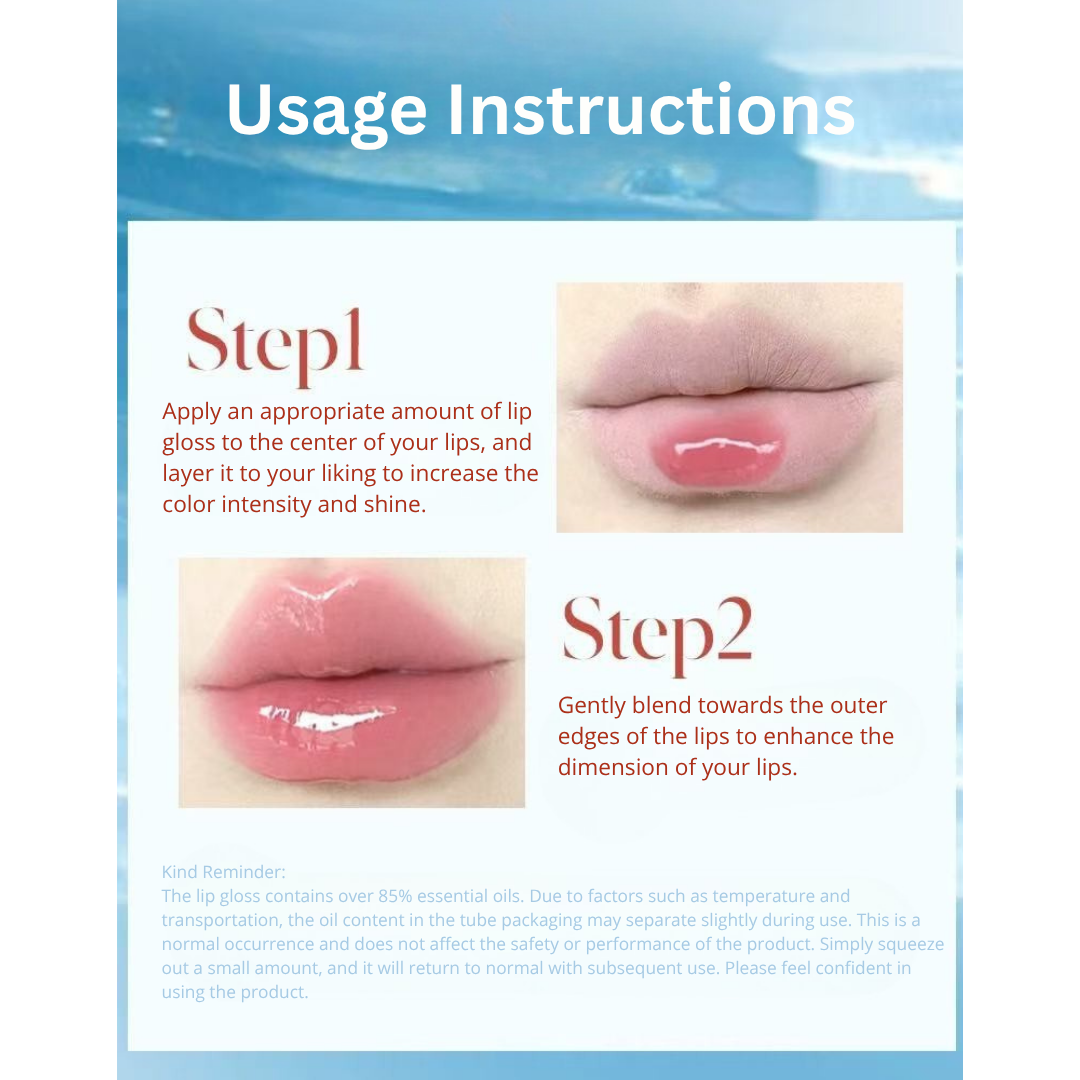 Usage Instructions

Step1

Apply an appropriate amount of lip gloss to the center of your lips, and layer it to your liking to increase the color intensity and shine.

Step2

Gently blend towards the outer edges of the lips to enhance the dimension of your lips.

Kind Reminder:
The lip gloss contains over 85% essential oils. Due to factors such as temperature and transportation, the oil content in the tube packaging may separate slightly during use. This is a normal occurrence and does not affect the safety or performance of the product. Simply squeeze out a small amount, and it will return to normal with subsequent use. Please feel confident in using the product.