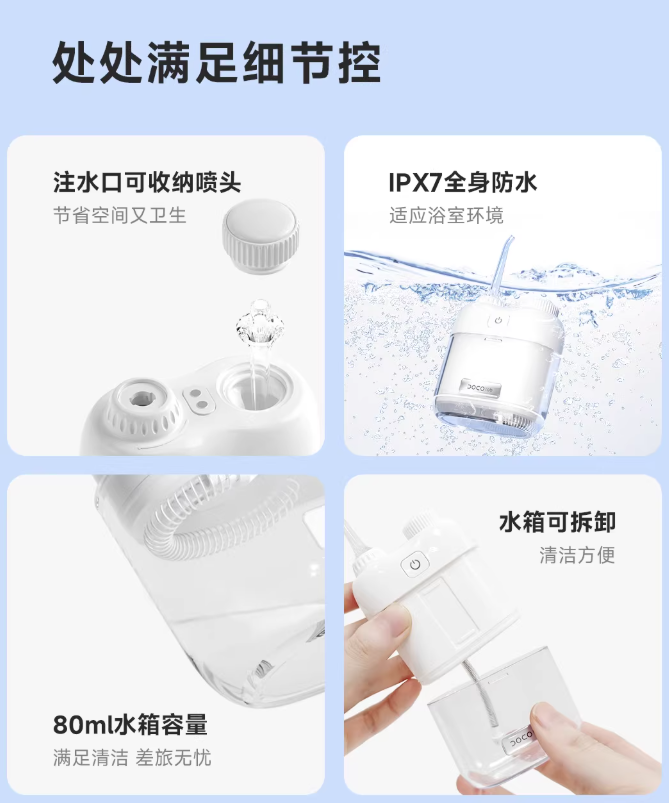 处处满足细节控

注水口可收纳喷头
节省空间又卫生

IPX7全身防水
适应浴室环境

DOCO

水箱可拆卸
清洁方便

80ml水箱容量
满足清洁 差旅无忧

DOCO