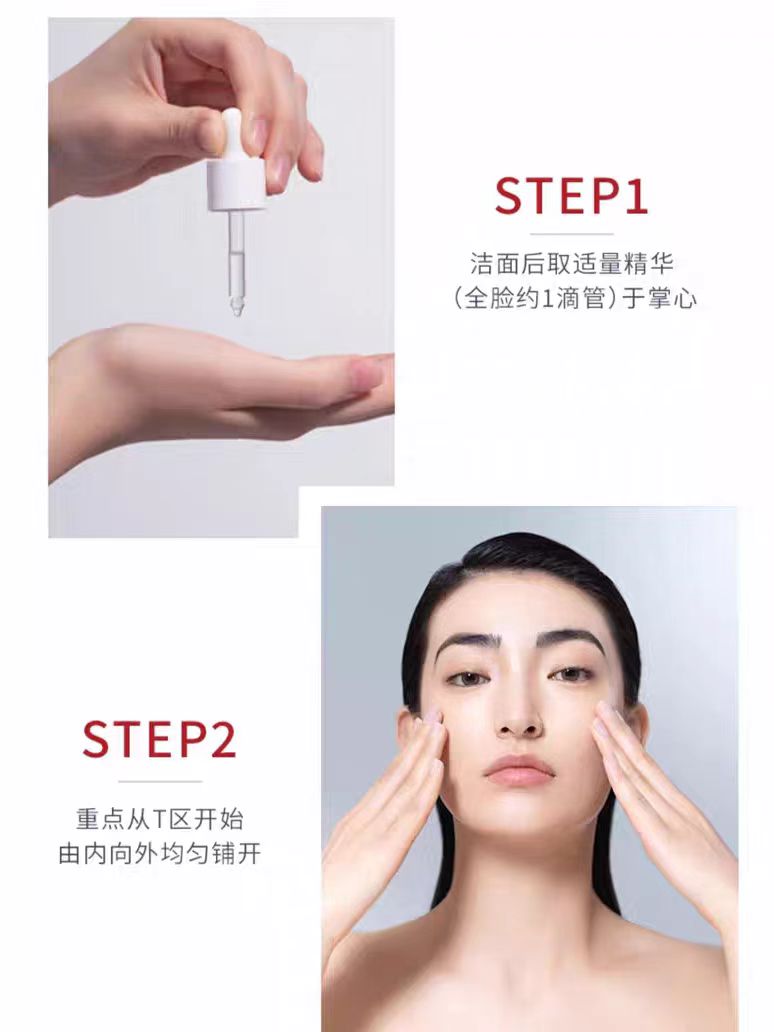 STEP1

洁面后取适量精华
(全脸约1滴管)于掌心

STEP2

重点从T区开始
由内向外均匀铺开