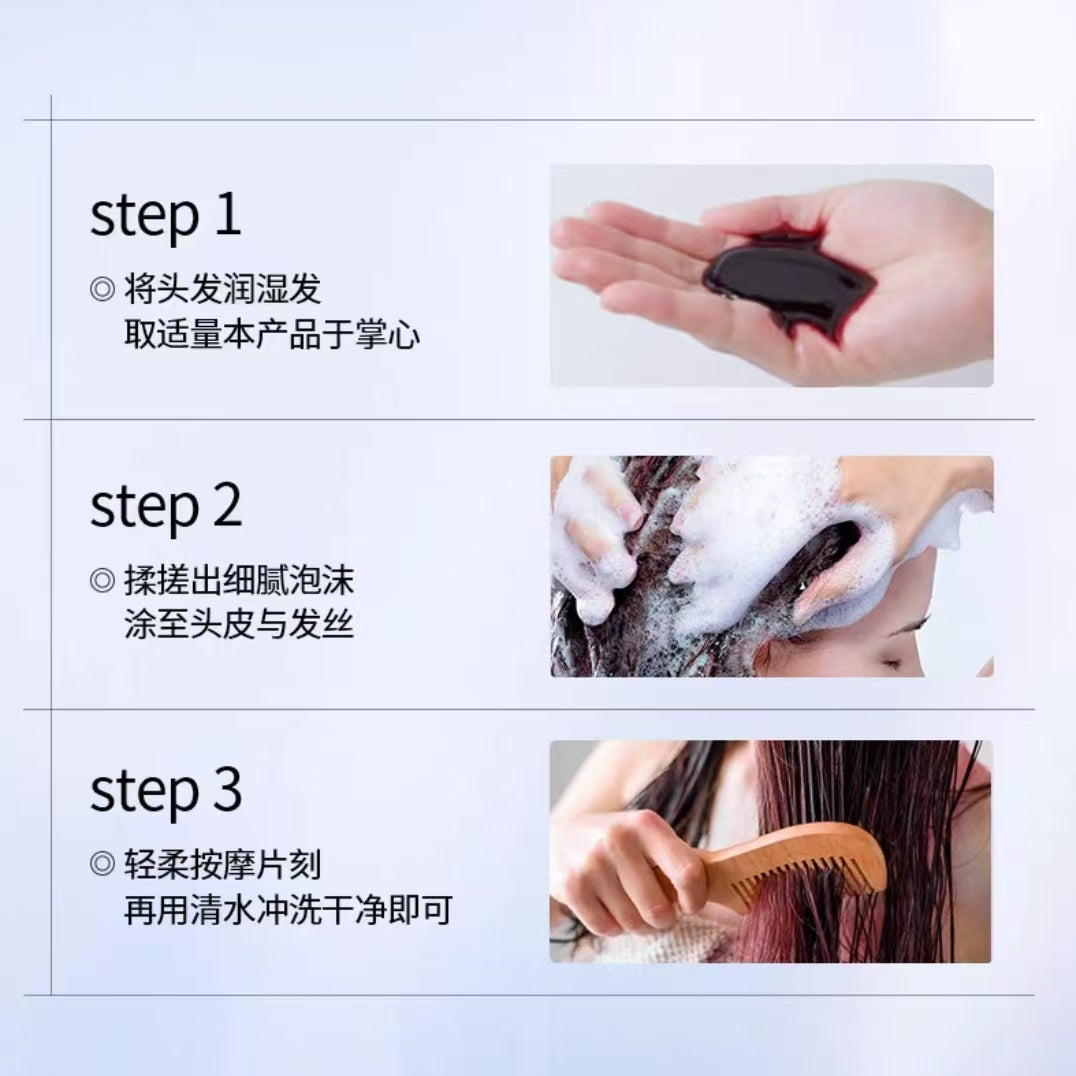 step 1

◎ 将头发润湿发
取适量本产品于掌心

step 2

◎ 揉搓出细腻泡沫
涂至头皮与发丝

step 3

◎ 轻柔按摩片刻
再用清水冲洗干净即可