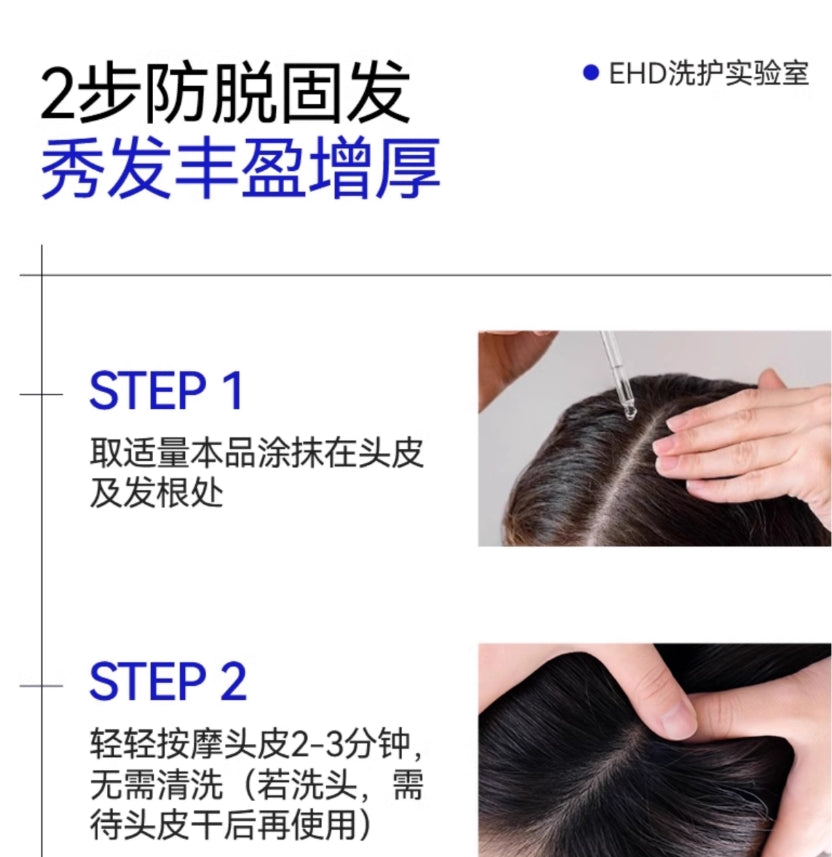 2步防脱固发
秀发丰盈增厚

EHD洗护实验室

STEP 1
取适量本品涂抹在头皮及发根处

STEP 2
轻轻按摩头皮2-3分钟，无需清洗（若洗头，需待头皮干后再使用）