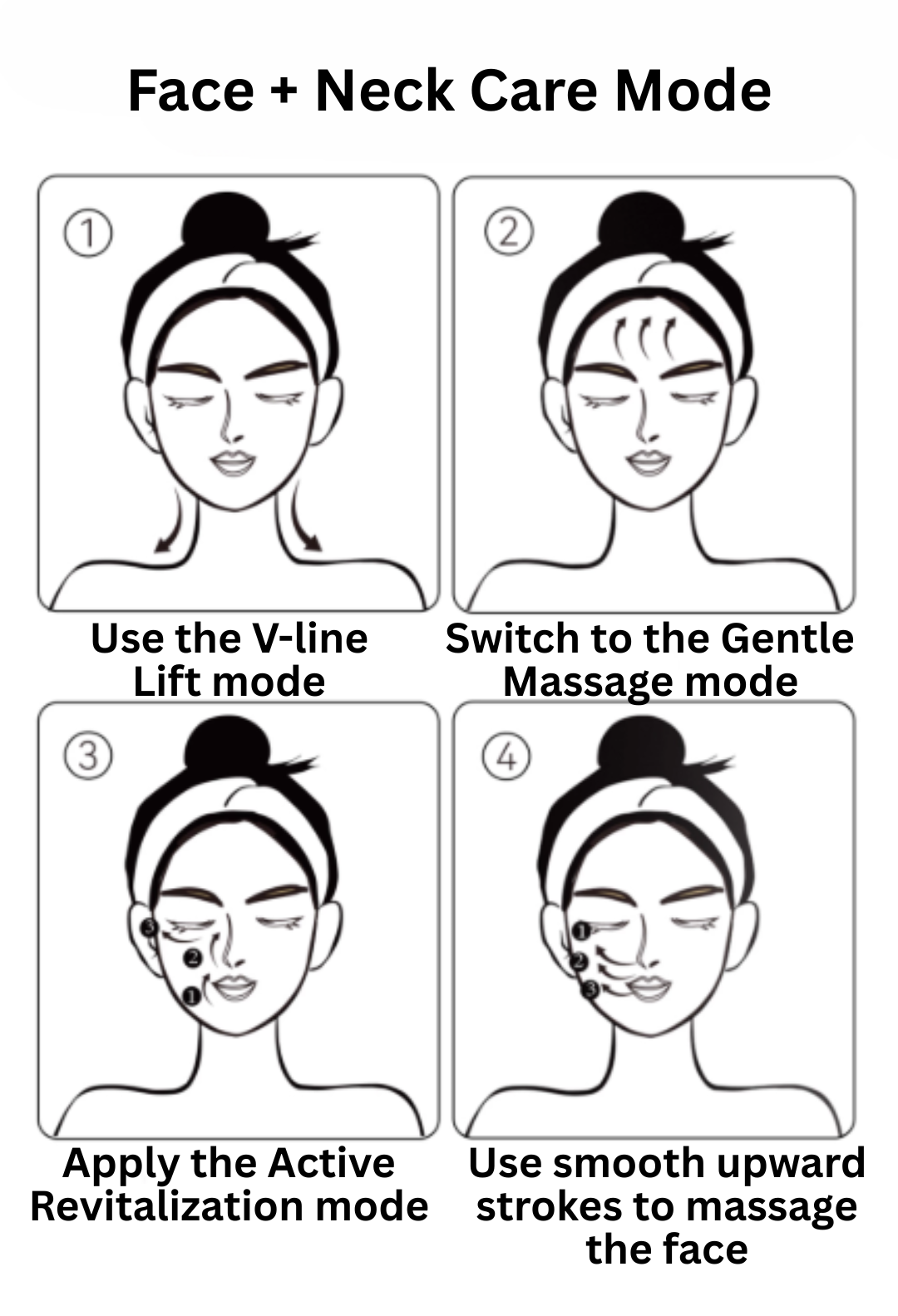 Face + Neck Care Mode

①

Use the V-line Lift mode

②

Switch to the Gentle Massage mode

③

3
2
1

Apply the Active Revitalization mode

④

1
2
3

Use smooth upward strokes to massage the face