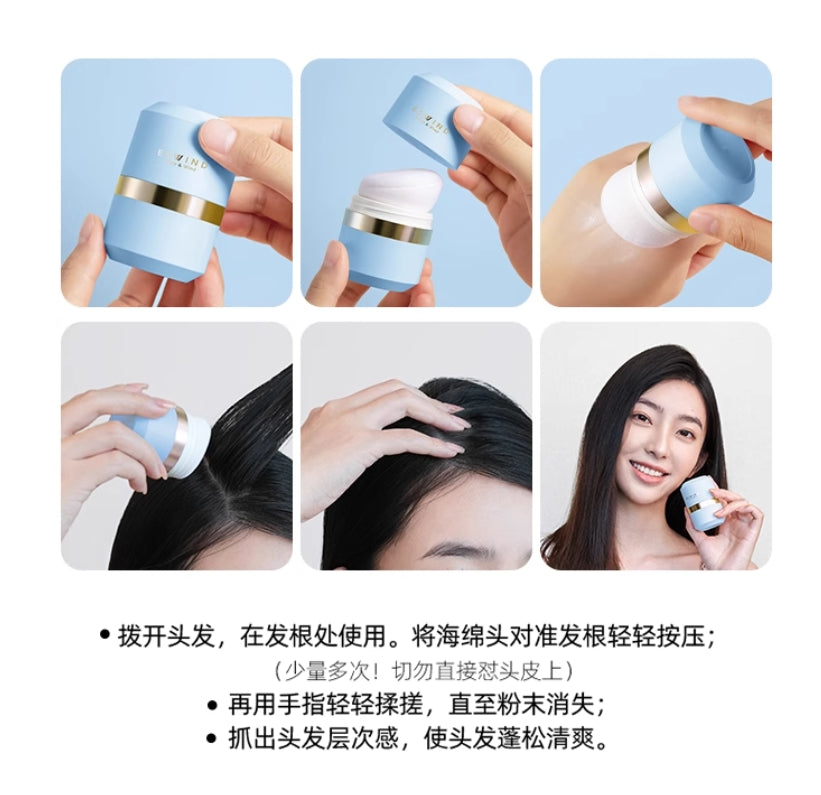 • 拨开头发，在发根处使用。将海绵头对准发根轻轻按压；
（少量多次！切勿直接怼头皮上）
• 再用手指轻轻揉搓，直至粉末消失；
• 抓出头发层次感，使头发蓬松清爽。