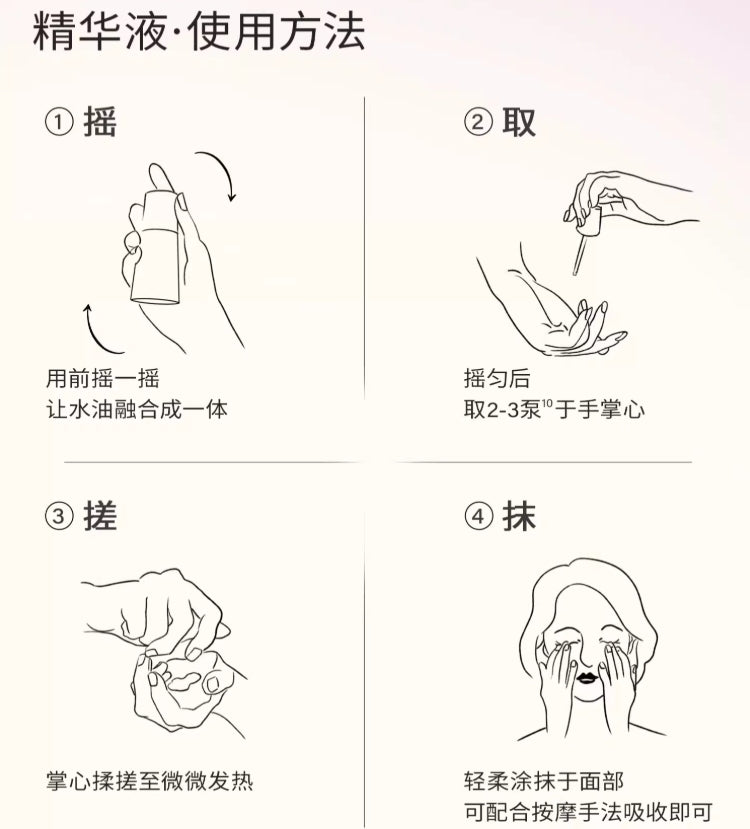 精华液·使用方法

① 摇

用前摇一摇
让水油融合成一体

② 取

摇匀后
取2-3泵$^{10}$于手掌心

③ 搓

掌心揉搓至微微发热

④ 抹

轻柔涂抹于面部
可配合按摩手法吸收即可