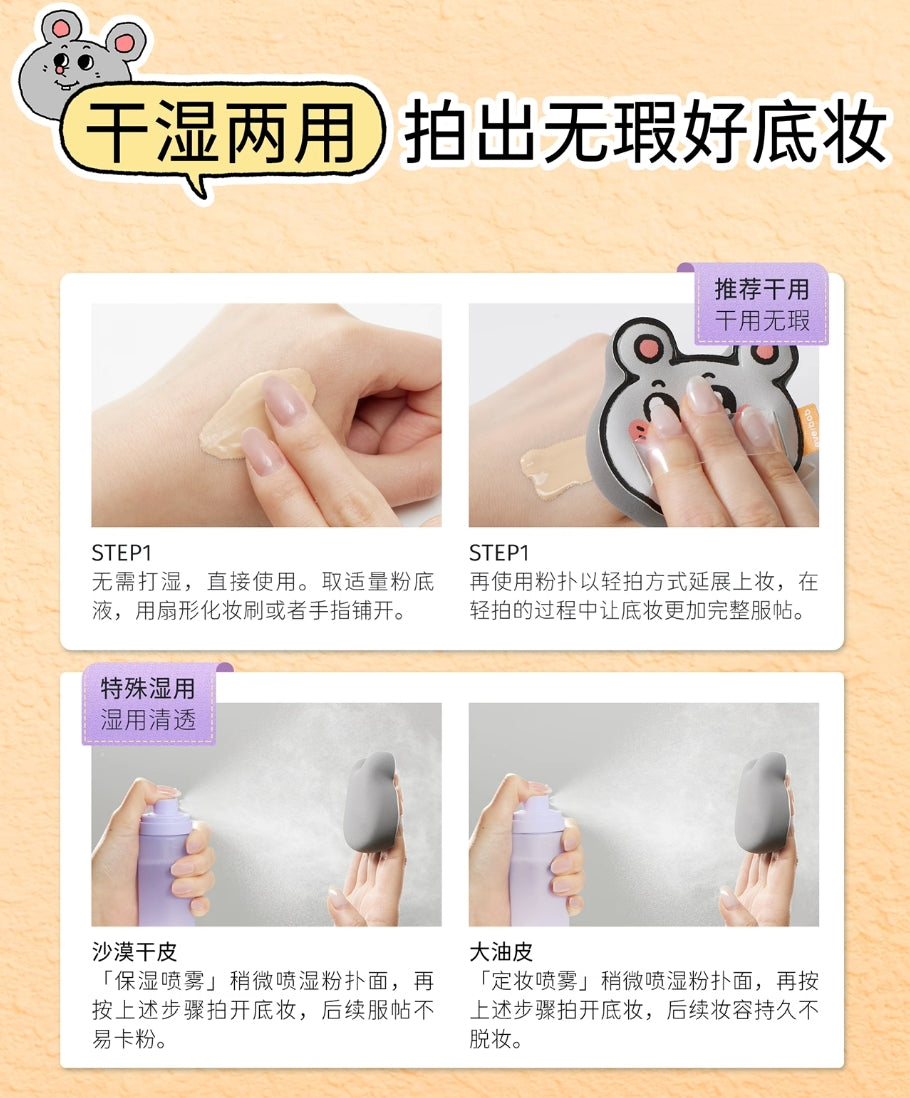 干湿两用 拍出无瑕好底妆

推荐干用
干用无瑕

STEP1
无需打湿，直接使用。取适量粉底液，用扇形化妆刷或者手指铺开。

STEP1
再使用粉扑以轻拍方式延展上妆，在轻拍的过程中让底妆更加完整服帖。

特殊湿用
湿用清透

沙漠干皮
「保湿喷雾」稍微喷湿粉扑面，再按上述步骤拍开底妆，后续服帖不易卡粉。

大油皮
「定妆喷雾」稍微喷湿粉扑面，再按上述步骤拍开底妆，后续妆容持久不脱妆。