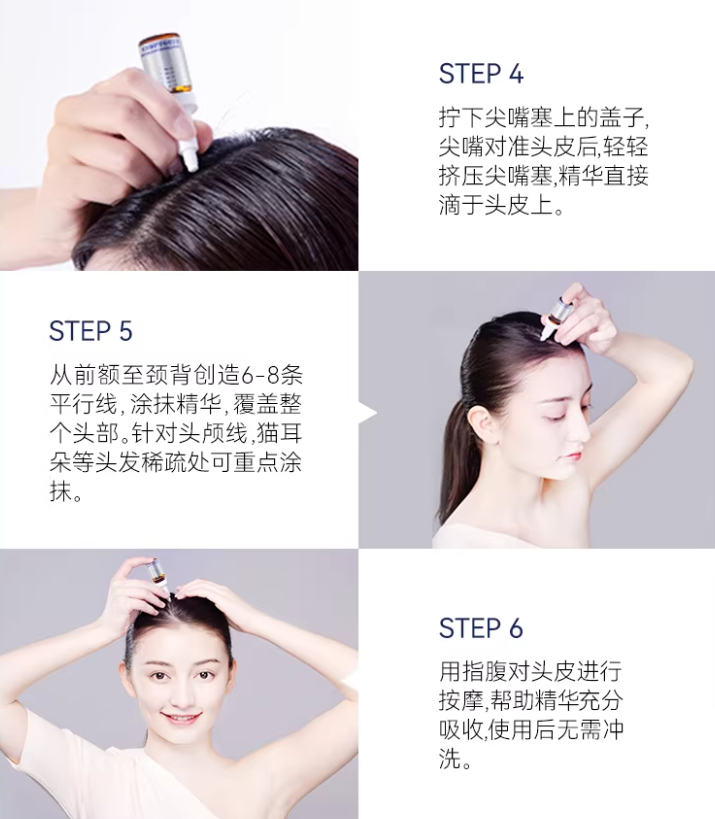 STEP 4

拧下尖嘴塞上的盖子,尖嘴对准头皮后,轻轻挤压尖嘴塞,精华直接滴于头皮上。

STEP 5

从前额至颈背创造6-8条平行线,涂抹精华,覆盖整个头部。针对头颅线,猫耳朵等头发稀疏处可重点涂抹。

STEP 6

用指腹对头皮进行按摩,帮助精华充分吸收,使用后无需冲洗。