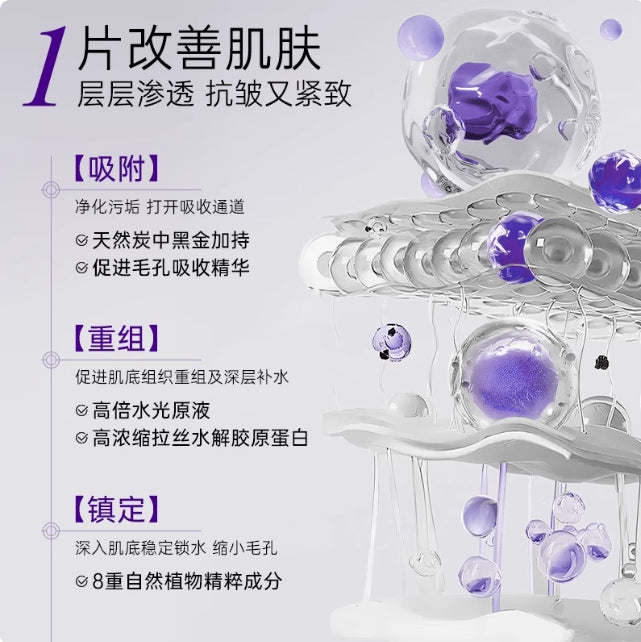 1片改善肌肤
层层渗透 抗皱又紧致

【吸附】
净化污垢 打开吸收通道
天然炭中黑金加持
促进毛孔吸收精华

【重组】
促进肌底组织重组及深层补水
高倍水光原液
高浓缩拉丝水解胶原蛋白

【镇定】
深入肌底稳定锁水 缩小毛孔
8重自然植物精粹成分