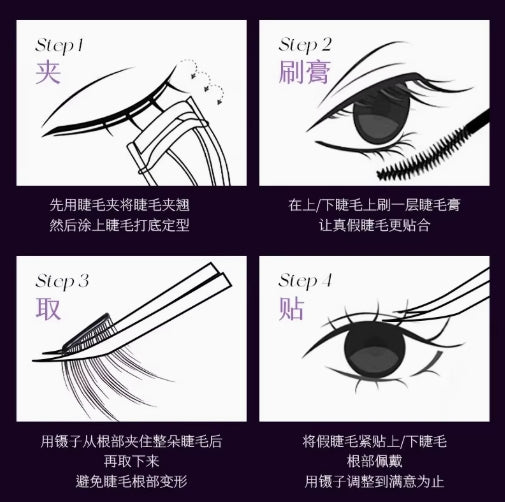 Step 1
夹

先用睫毛夹将睫毛夹翘
然后涂上睫毛打底定型

Step 2
刷膏

在上/下睫毛上刷一层睫毛膏
让真假睫毛更贴合

Step 3
取

用镊子从根部夹住整朵睫毛后
再取下来
避免睫毛根部变形

Step 4
贴

将假睫毛紧贴上/下睫毛
根部佩戴
用镊子调整到满意为止