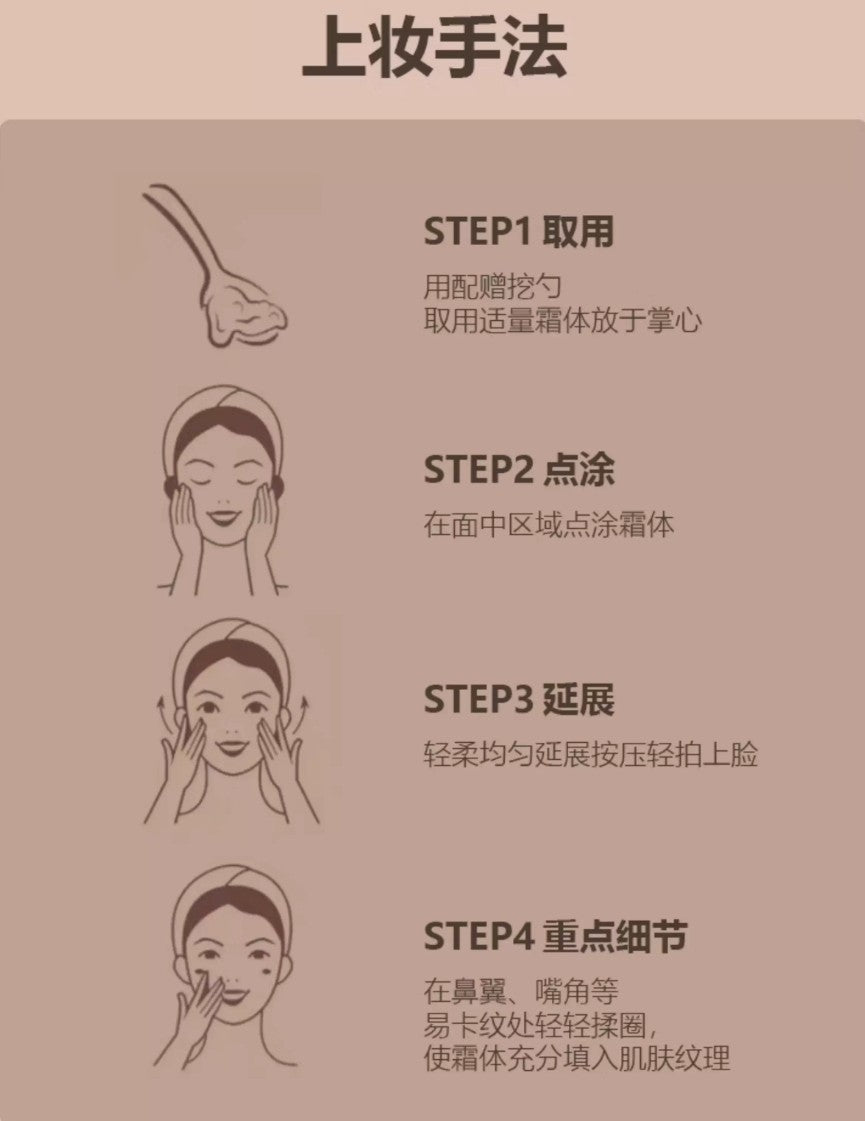 上妆手法

STEP1 取用

用配赠挖勺
取用适量霜体放于掌心

STEP2 点涂

在面中区域点涂霜体

STEP3 延展

轻柔均匀延展按压轻拍上脸

STEP4 重点细节

在鼻翼、嘴角等
易卡纹处轻轻揉圈，
使霜体充分填入肌肤纹理