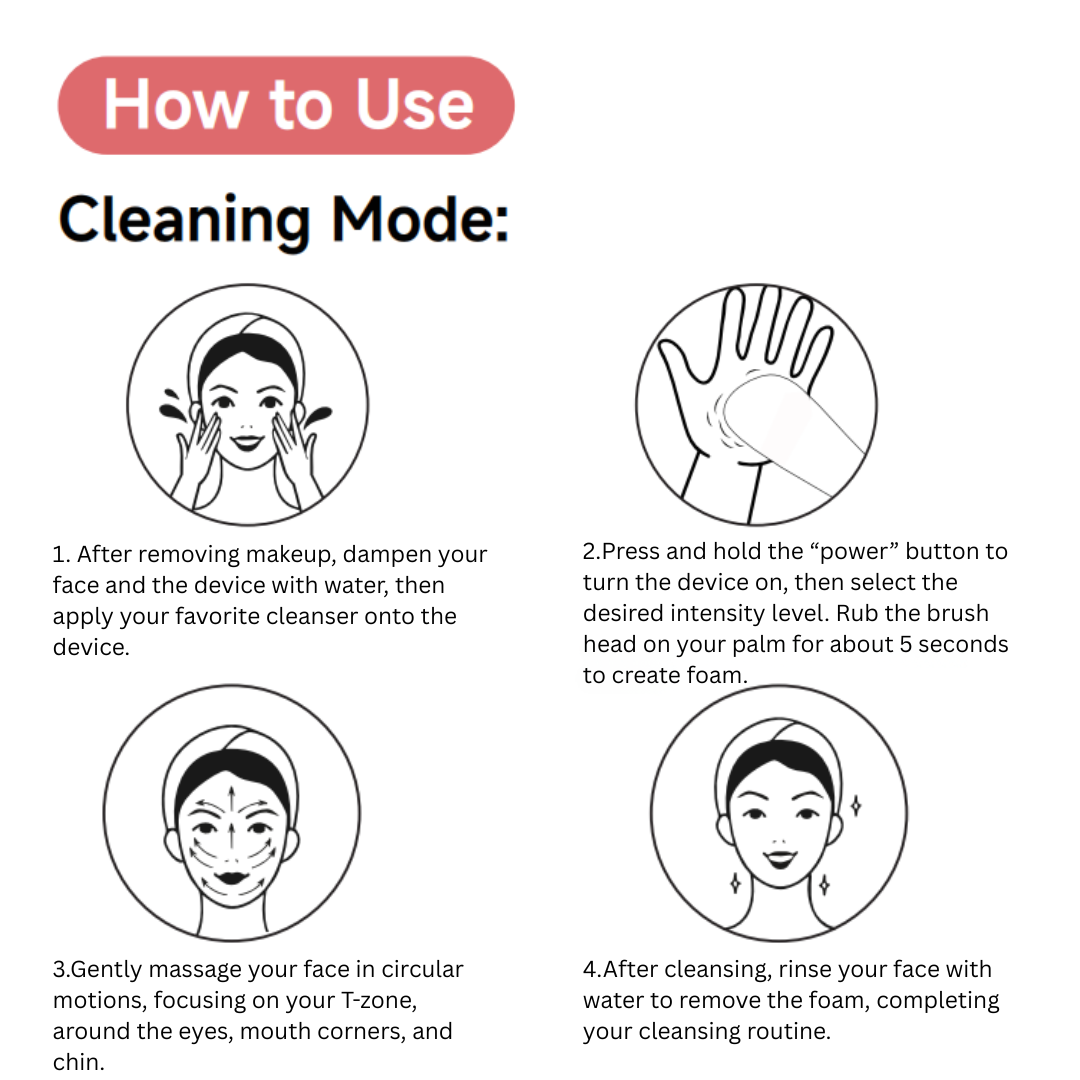 How to Use

Cleaning Mode:

1. After removing makeup, dampen your face and the device with water, then apply your favorite cleanser onto the device.

2.Press and hold the “power” button to turn the device on, then select the desired intensity level. Rub the brush head on your palm for about 5 seconds to create foam.

3.Gently massage your face in circular motions, focusing on your T-zone, around the eyes, mouth corners, and chin.

4.After cleansing, rinse your face with water to remove the foam, completing your cleansing routine.