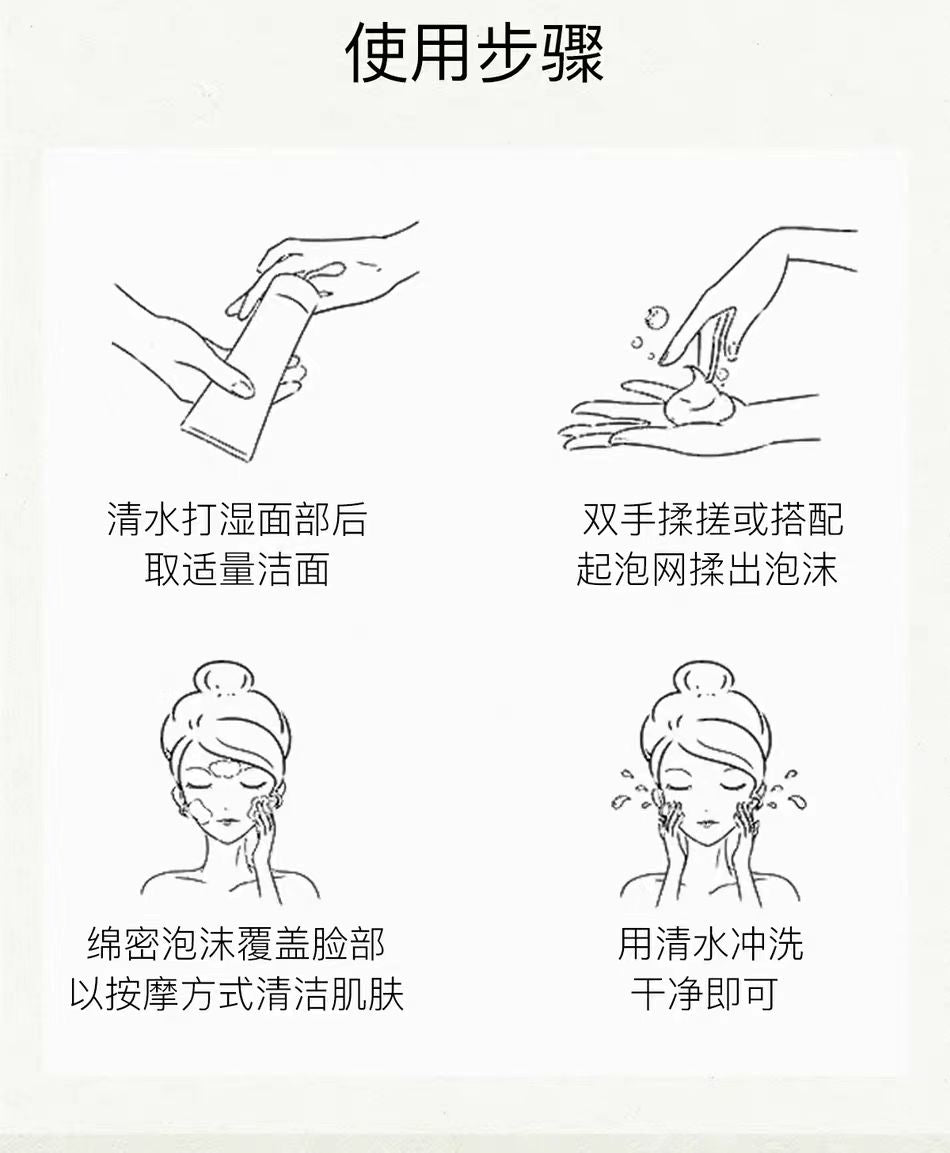 使用步骤

清水打湿面部后
取适量洁面

双手揉搓或搭配
起泡网揉出泡沫

绵密泡沫覆盖脸部
以按摩方式清洁肌肤

用清水冲洗
干净即可