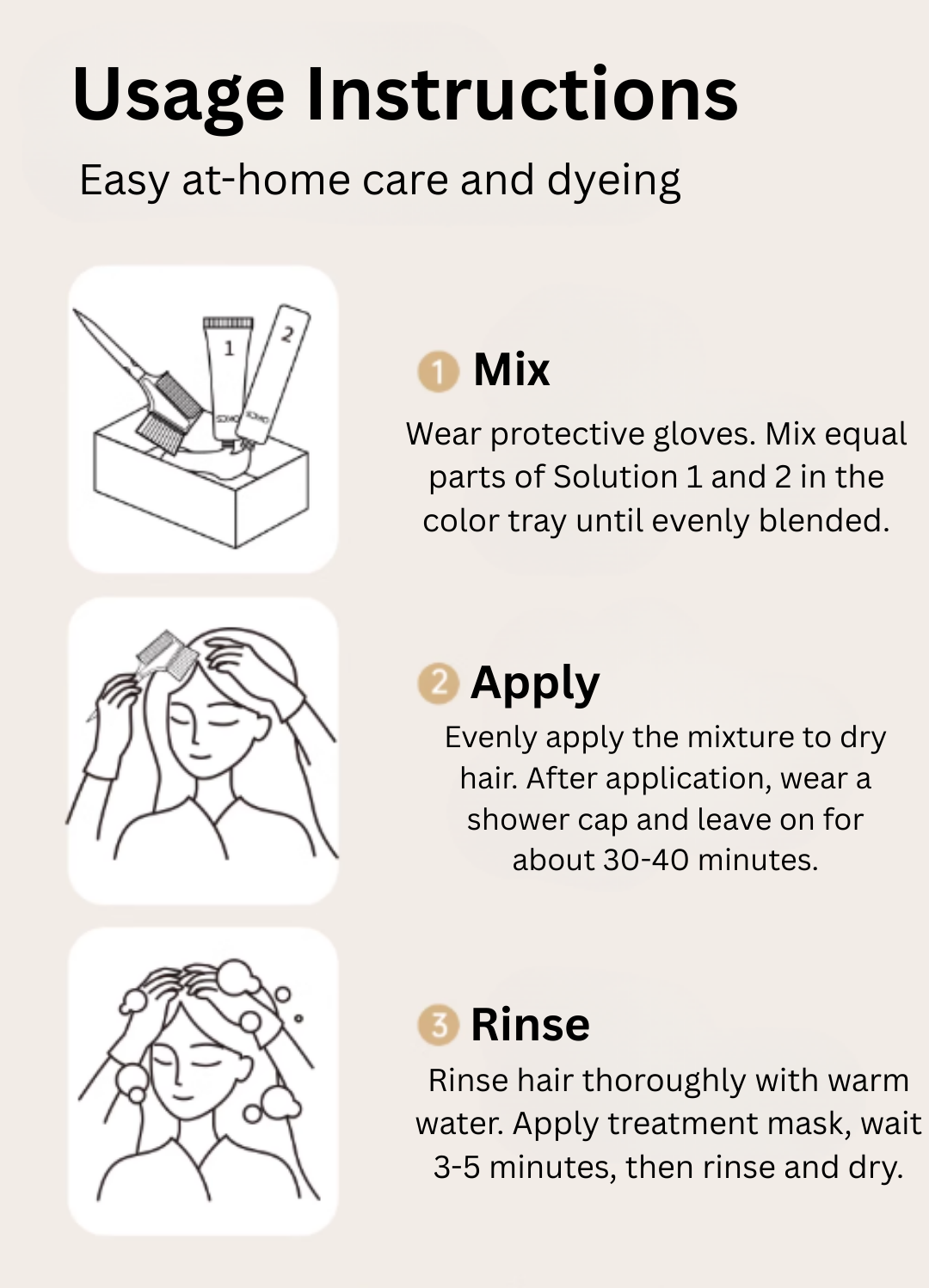 Usage Instructions
Easy at-home care and dyeing

1 2

1 Mix
Wear protective gloves. Mix equal parts of Solution 1 and 2 in the color tray until evenly blended.

2 Apply
Evenly apply the mixture to dry hair. After application, wear a shower cap and leave on for about 30-40 minutes.

3 Rinse
Rinse hair thoroughly with warm water. Apply treatment mask, wait 3-5 minutes, then rinse and dry.