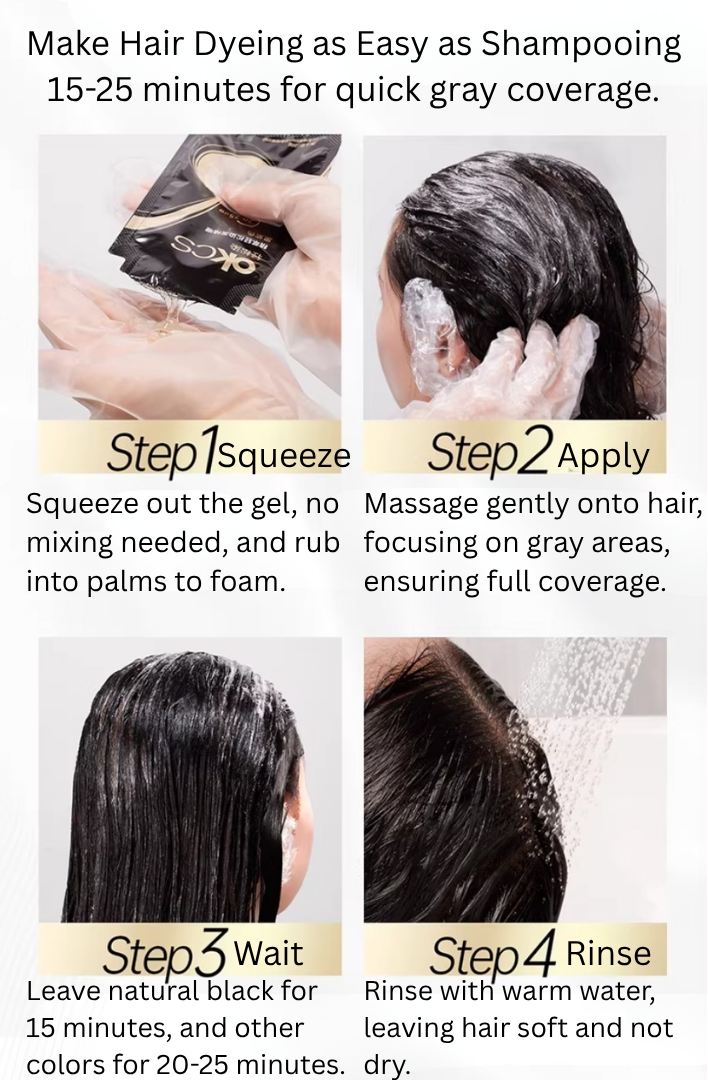 Make Hair Dyeing as Easy as Shampooing
15-25 minutes for quick gray coverage.

OKCS

Step1 Squeeze
Squeeze out the gel, no mixing needed, and rub into palms to foam.

Step2 Apply
Massage gently onto hair, focusing on gray areas, ensuring full coverage.

Step3 Wait
Leave natural black for 15 minutes, and other colors for 20-25 minutes.

Step4 Rinse
Rinse with warm water, leaving hair soft and not dry.