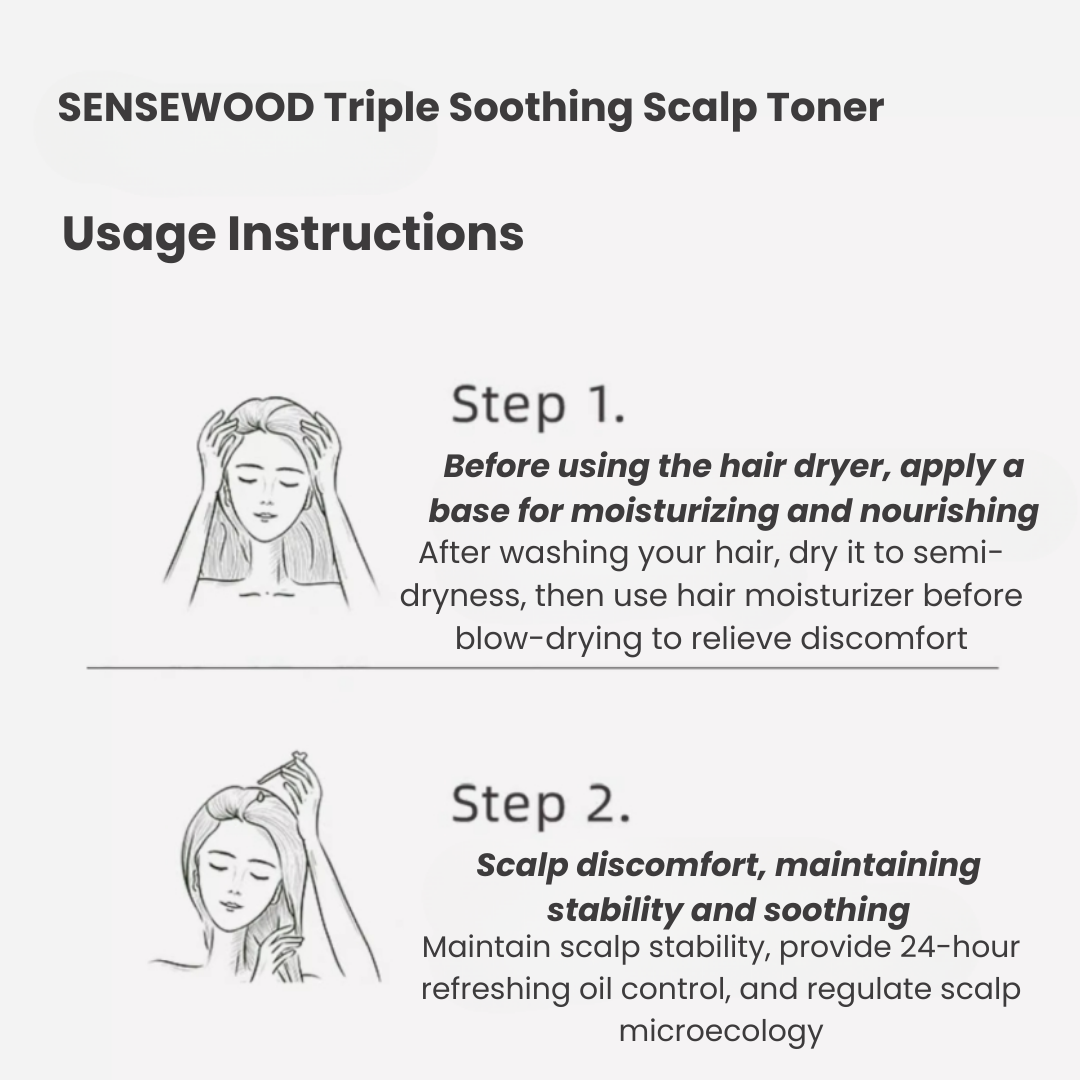 SENSEWOOD Triple Soothing Scalp Toner

Usage Instructions

Step 1.

Before using the hair dryer, apply a base for moisturizing and nourishing

After washing your hair, dry it to semi-dryness, then use hair moisturizer before blow-drying to relieve discomfort

Step 2.

Scalp discomfort, maintaining stability and soothing

Maintain scalp stability, provide 24-hour refreshing oil control, and regulate scalp microecology