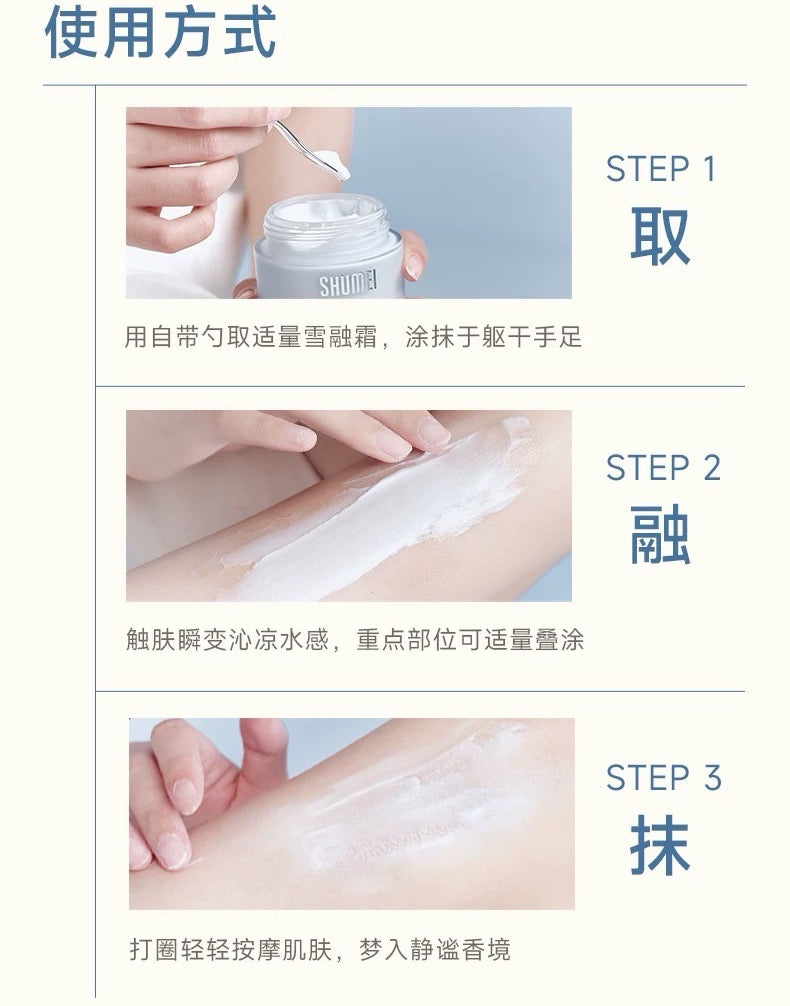 使用方式

SHUMEI

STEP 1
取

用自带勺取适量雪融霜，涂抹于躯干手足

STEP 2
融

触肤瞬变沁凉水感，重点部位可适量叠涂

STEP 3
抹

打圈轻轻按摩肌肤，梦入静谧香境