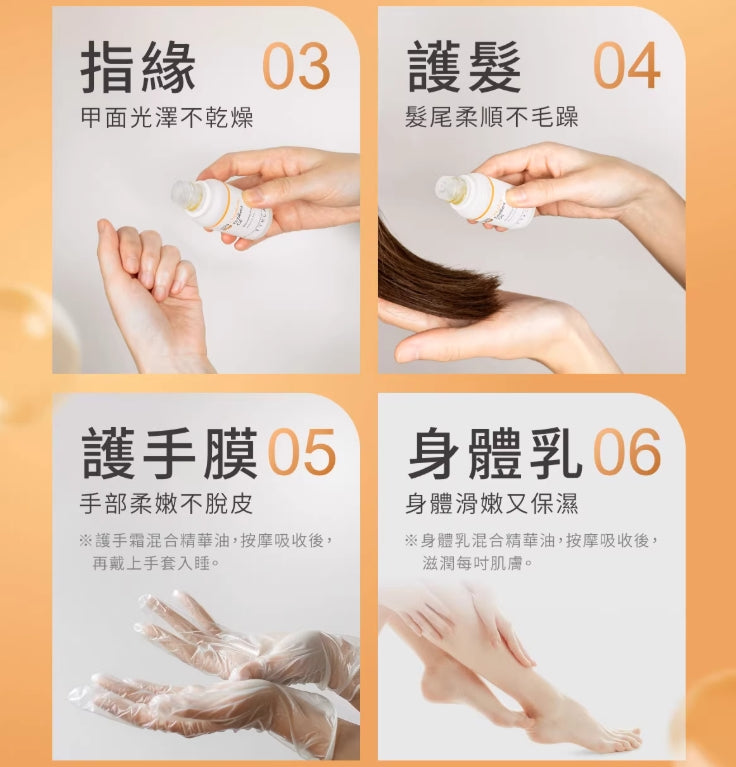 指緣 03
甲面光澤不乾燥

護髮 04
髮尾柔順不毛躁

護手膜 05
手部柔嫩不脫皮
※護手霜混合精華油，按摩吸收後，再戴上手套入睡。

身體乳 06
身體滑嫩又保濕
※身體乳混合精華油，按摩吸收後，滋潤每吋肌膚。