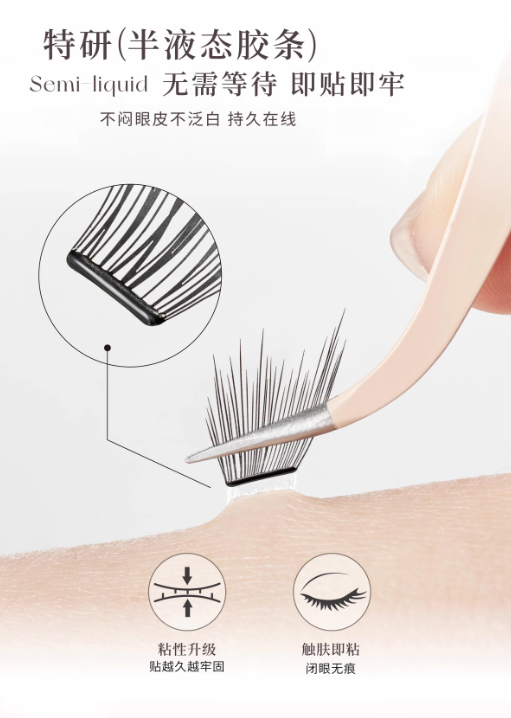 特研(半液态胶条)

Semi-liquid 无需等待 即贴即牢

不闷眼皮不泛白 持久在线

粘性升级
贴越久越牢固

触肤即粘
闭眼无痕