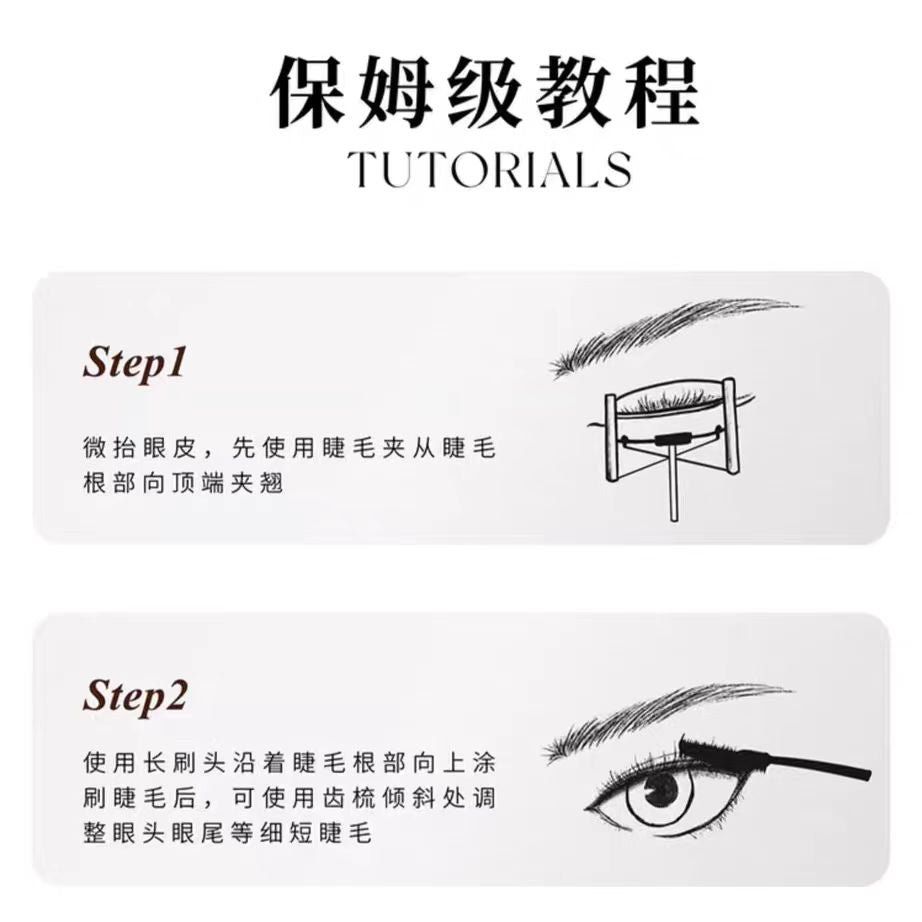 保姆级教程
TUTORIALS

Step1

微抬眼皮，先使用睫毛夹从睫毛根部向顶端夹翘

Step2

使用长刷头沿着睫毛根部向上涂刷睫毛后，可使用齿梳倾斜处调整眼头眼尾等细短睫毛