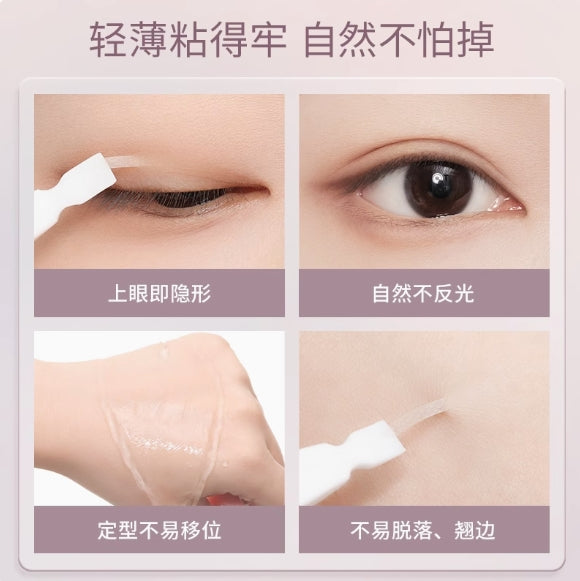 轻薄粘得牢 自然不怕掉

上眼即隐形

自然不反光

定型不易移位

不易脱落、翘边