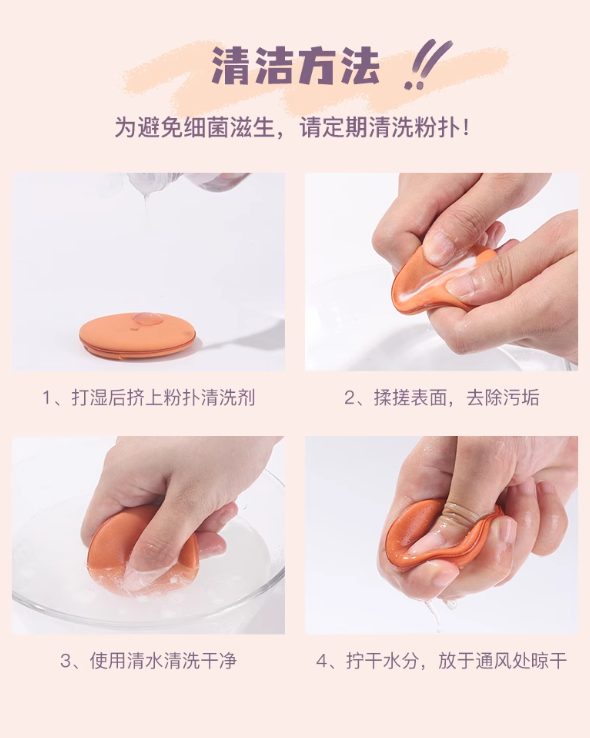 清洁方法 !!

为避免细菌滋生，请定期清洗粉扑！

1、打湿后挤上粉扑清洗剂

2、揉搓表面，去除污垢

3、使用清水清洗干净

4、拧干水分，放于通风处晾干