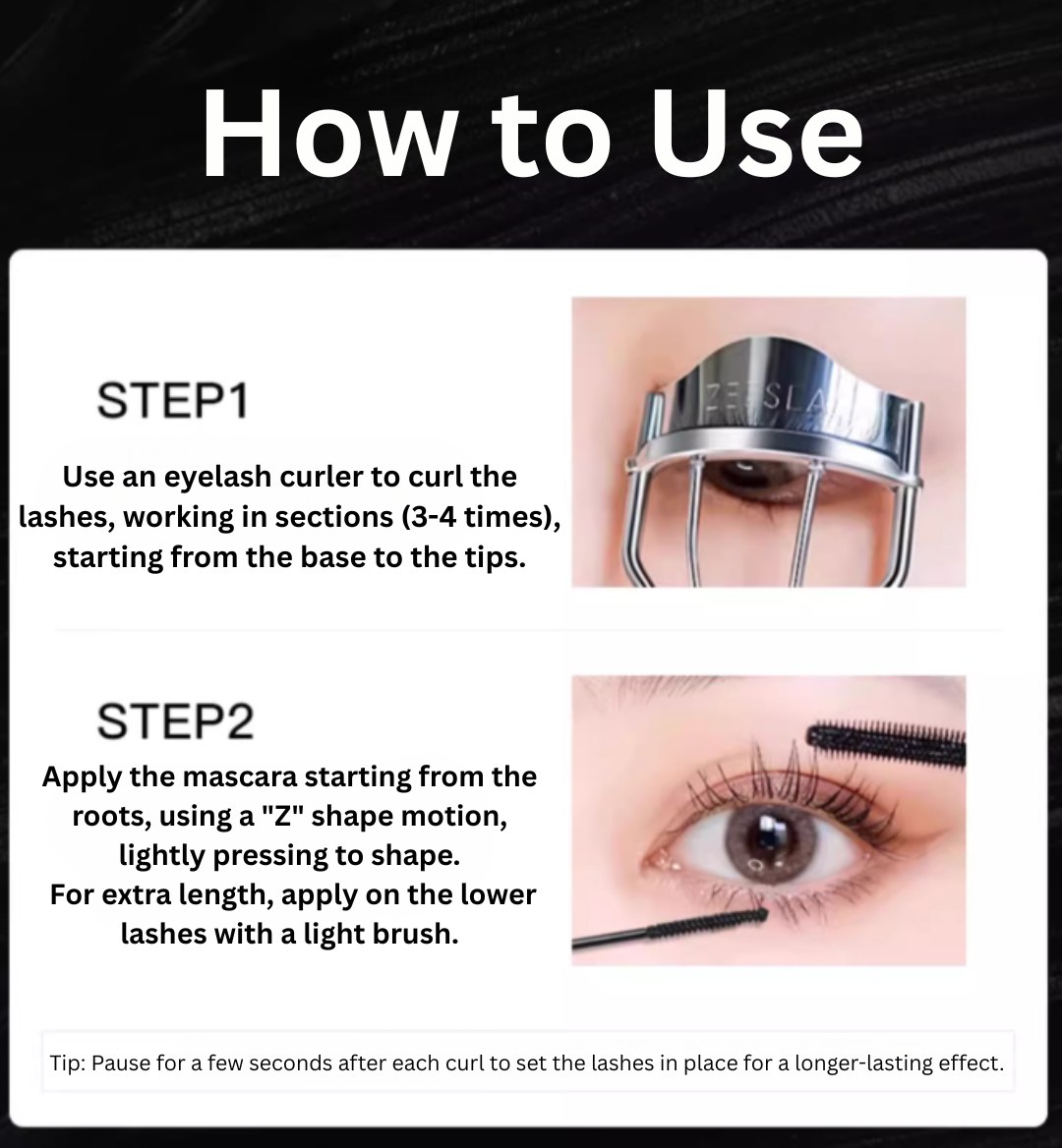 How to Use

STEP1

Use an eyelash curler to curl the lashes, working in sections (3-4 times), starting from the base to the tips.

ZEESLA

STEP2

Apply the mascara starting from the roots, using a "Z" shape motion, lightly pressing to shape.
For extra length, apply on the lower lashes with a light brush.

Tip: Pause for a few seconds after each curl to set the lashes in place for a longer-lasting effect.